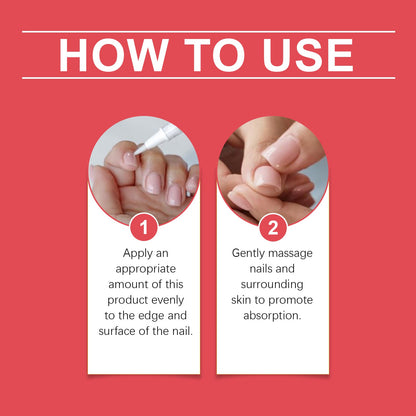 HOW TO USE

1

Apply an appropriate amount of this product evenly to the edge and surface of the nail.

2

Gently massage nails and surrounding skin to promote absorption.