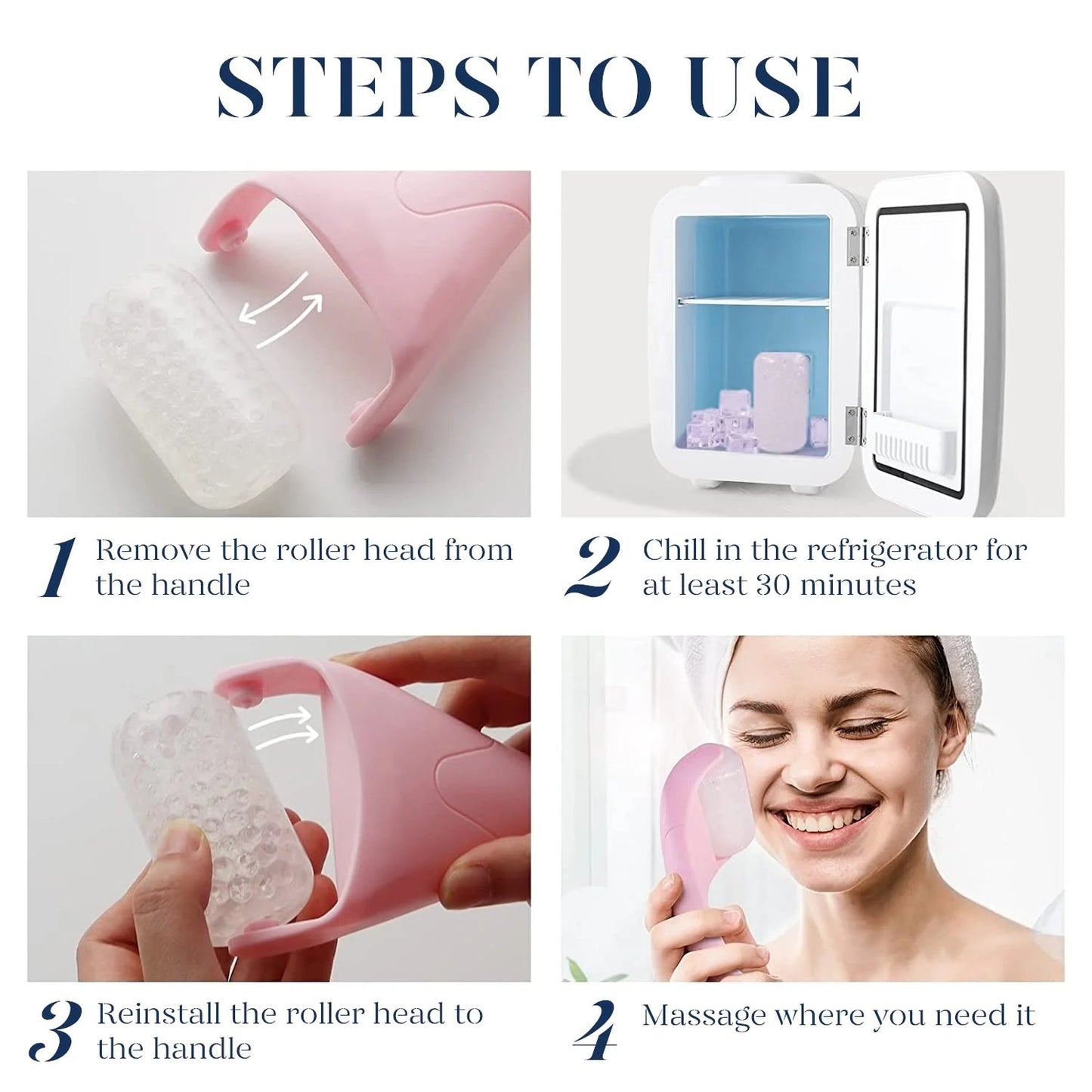 STEPS TO USE

1 Remove the roller head from the handle

2 Chill in the refrigerator for at least 30 minutes

3 Reinstall the roller head to the handle

4 Massage where you need it